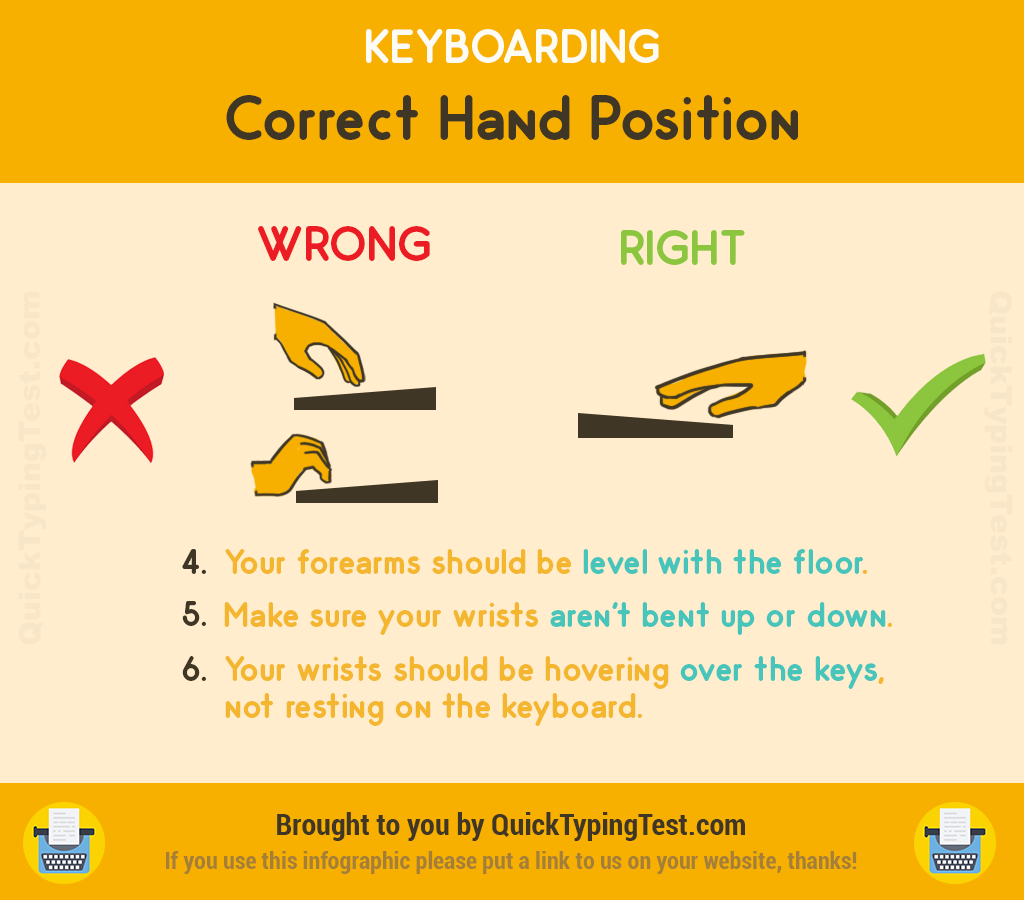 KEYBOARDING
Correct Hand Position

QuickTypingTest.com

WRONG

RIGHT

QuickTypingTest.com

4. Your forearms should be level with the floor.

5. Make sure your wrists aren't bent up or down.

6. Your wrists should be hovering over the keys, not resting on the keyboard.

Brought to you by QuickTypingTest.com
If you use this infographic please put a link to us on your website, thanks!